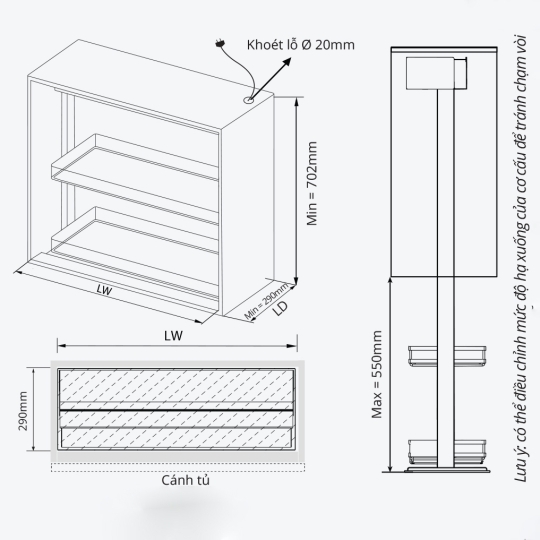 Khoét lỗ Ø 20mm

Min = 702mm

LW

Min = 290mm

LD

LW

290mm

Cánh tủ

Max = 550mm

Lưu ý: có thể điều chỉnh mức độ hạ xuống của cơ cấu để tránh chạm vòi